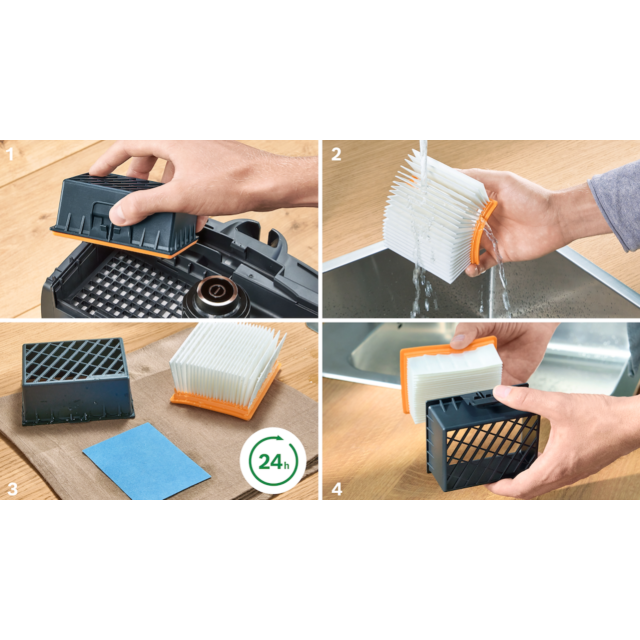 1

2

3

24h

4